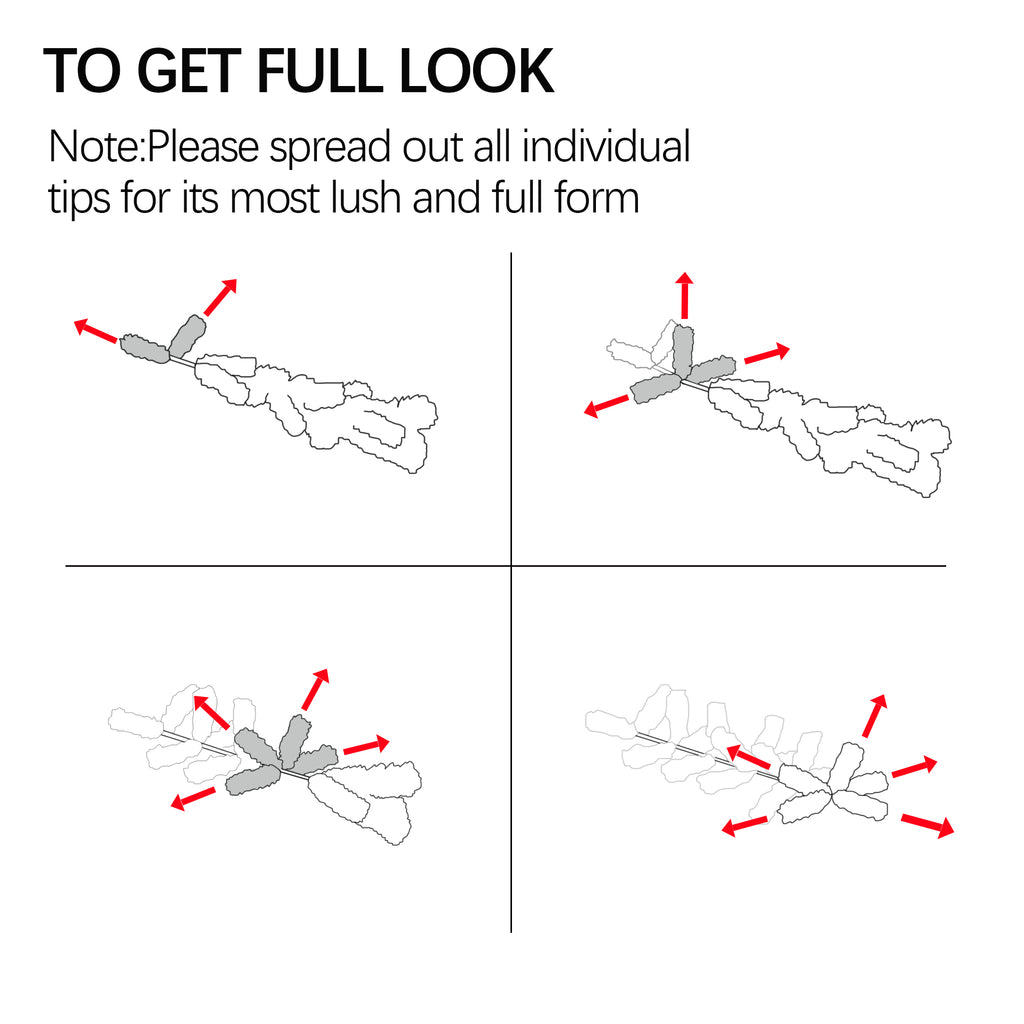 TO GET FULL LOOK

Note:Please spread out all individual tips for its most lush and full form